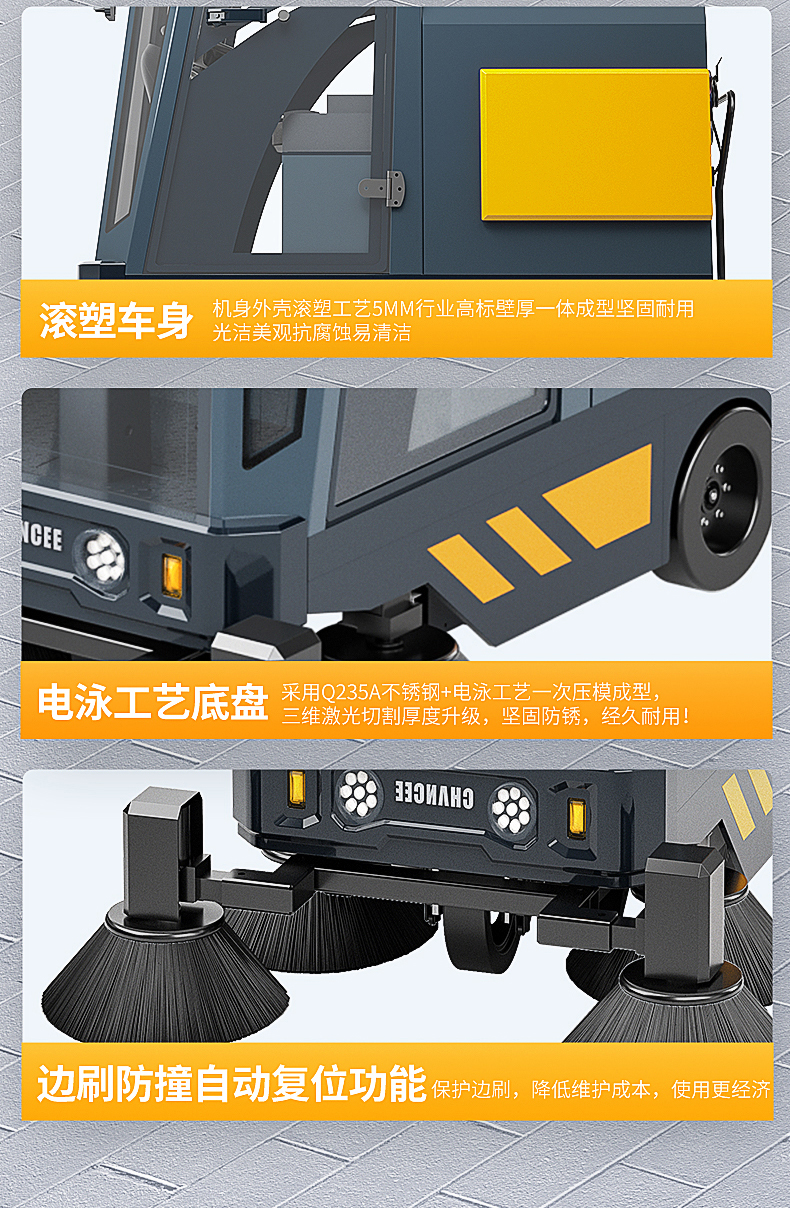 滚塑车身
机身外壳滚塑工艺5MM行业高标壁厚一体成型坚固耐用
光洁美观抗腐蚀易清洁

NCEE

电泳工艺底盘
采用Q235A不锈钢+电泳工艺一次压模成型，
三维激光切割厚度升级，坚固防锈，经久耐用！

CHVNCEE

边刷防撞自动复位功能
保护边刷，降低维护成本，使用更经济